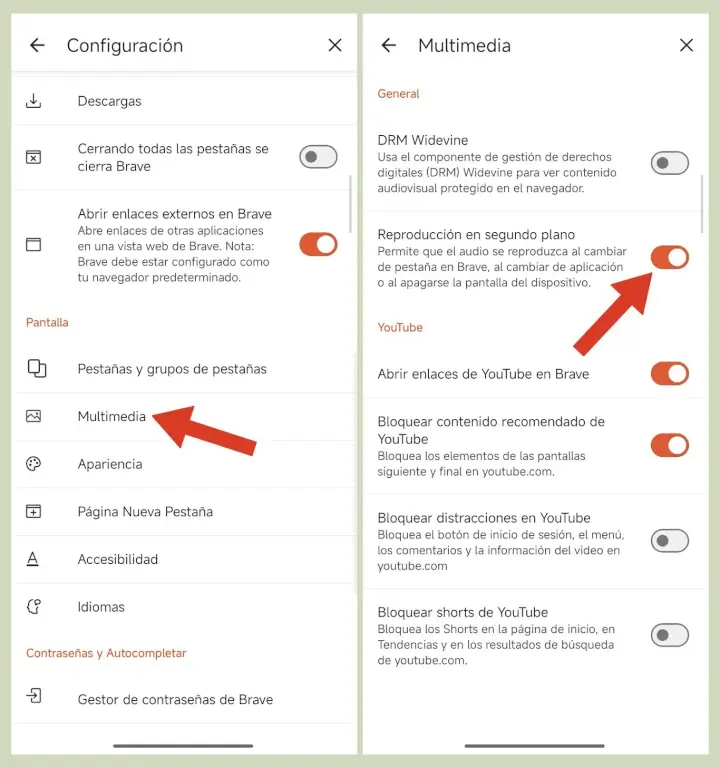 Configuración

Descargas

Cerrando todas las pestañas se cierra Brave

Abrir enlaces externos en Brave
Abre enlaces de otras aplicaciones en una vista web de Brave. Nota: Brave debe estar configurado como tu navegador predeterminado.

Pantalla

Pestañas y grupos de pestañas

Multimedia

Apariencia

Página Nueva Pestaña

Accesibilidad

Idiomas

Contraseñas y Autocompletar

Gestor de contraseñas de Brave

Multimedia

General

DRM Widevine
Usa el componente de gestión de derechos digitales (DRM) Widevine para ver contenido audiovisual protegido en el navegador.

Reproducción en segundo plano
Permite que el audio se reproduzca al cambiar de pestaña en Brave, al cambiar de aplicación o al apagarse la pantalla del dispositivo.

YouTube

Abrir enlaces de YouTube en Brave

Bloquear contenido recomendado de YouTube
Bloquea los elementos de las pantallas siguiente y final en youtube.com.

Bloquear distracciones en YouTube
Bloquea el botón de inicio de sesión, el menú, los comentarios y la información del video en youtube.com

Bloquear shorts de YouTube
Bloquea los Shorts en la página de inicio, en Tendencias y en los resultados de búsqueda de youtube.com.